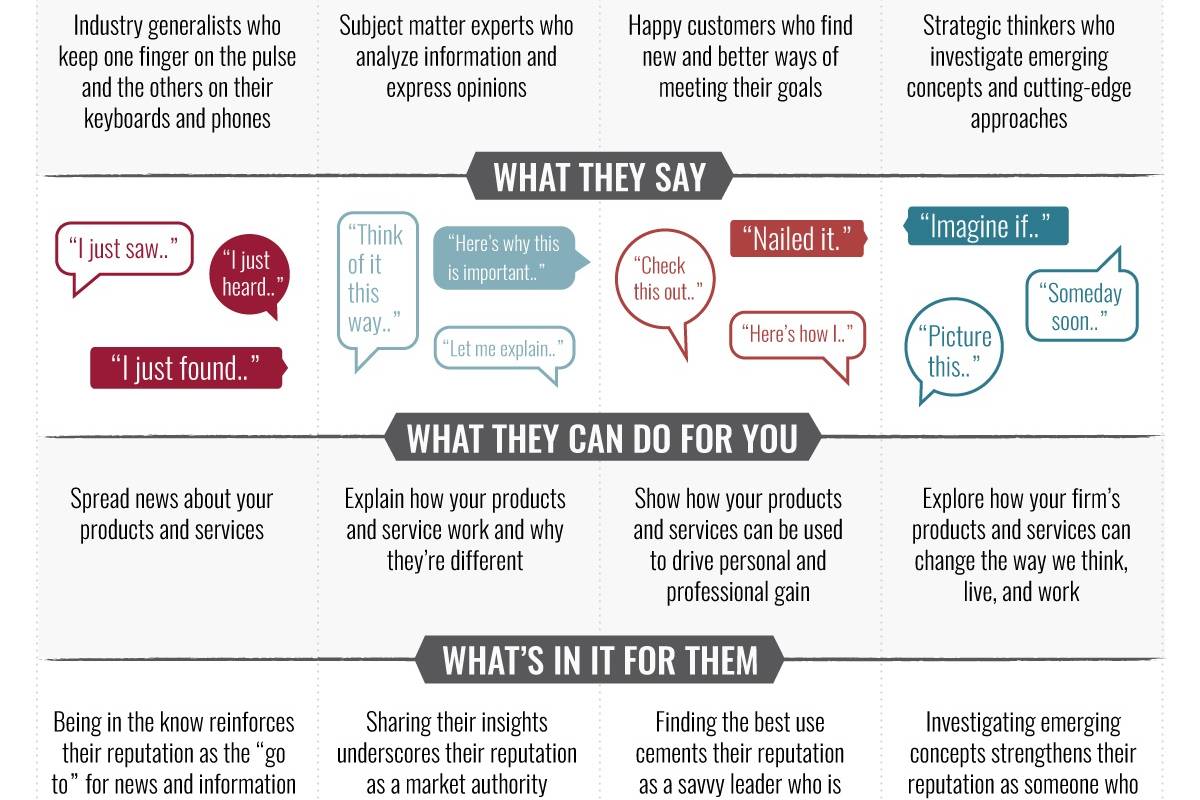 Industry generalists who keep one finger on the pulse and the others on their keyboards and phones

Subject matter experts who analyze information and express opinions

Happy customers who find new and better ways of meeting their goals

Strategic thinkers who investigate emerging concepts and cutting-edge approaches

WHAT THEY SAY

"I just saw.."

"I just heard.."

"I just found.."

"Think of it this way.."

"Here's why this is important.."

"Let me explain.."

"Check this out.."

"Nailed it."

"Here's how I.."

"Imagine if.."

"Someday soon.."

"Picture this.."

WHAT THEY CAN DO FOR YOU

Spread news about your products and services

Explain how your products and service work and why they're different

Show how your products and services can be used to drive personal and professional gain

Explore how your firm's products and services can change the way we think, live, and work

WHAT'S IN IT FOR THEM

Being in the know reinforces their reputation as the "go to" for news and information

Sharing their insights underscores their reputation as a market authority

Finding the best use cements their reputation as a savvy leader who is

Investigating emerging concepts strengthens their reputation as someone who